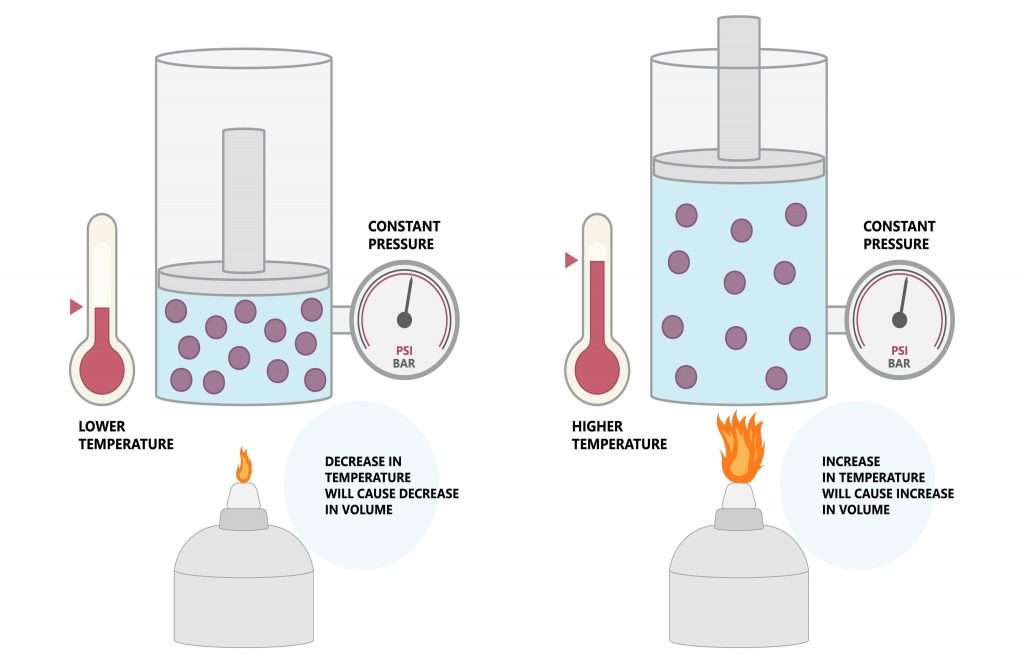 CONSTANT PRESSURE

PSI
BAR

LOWER TEMPERATURE

DECREASE IN TEMPERATURE WILL CAUSE DECREASE IN VOLUME

CONSTANT PRESSURE

PSI
BAR

HIGHER TEMPERATURE

INCREASE IN TEMPERATURE WILL CAUSE INCREASE IN VOLUME